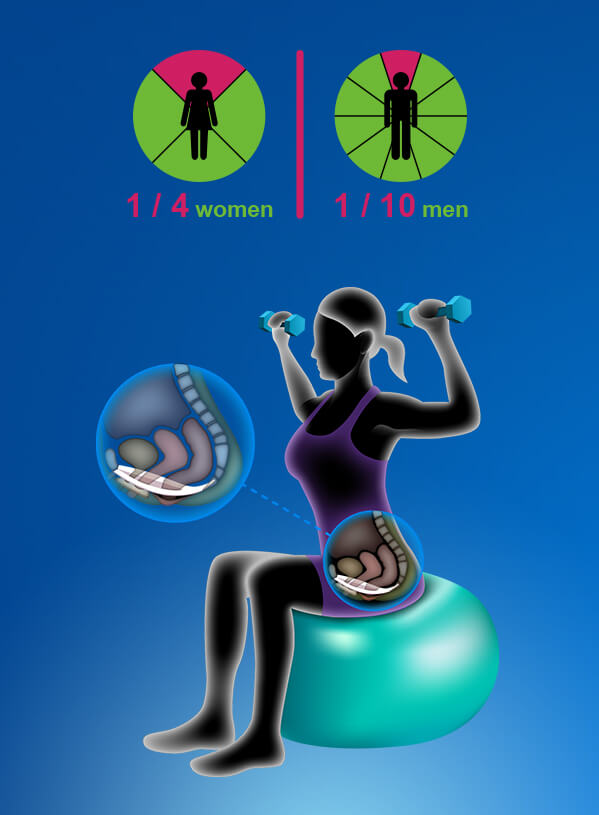 1 / 4 women

1 / 10 men