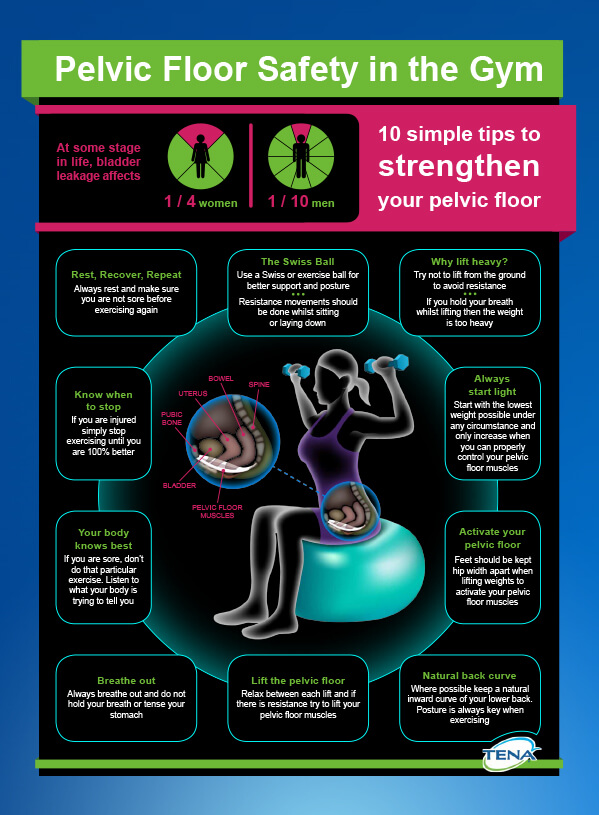 Pelvic Floor Safety in the Gym

At some stage in life, bladder leakage affects

1 / 4 women

1 / 10 men

10 simple tips to strengthen your pelvic floor

Rest, Recover, Repeat
Always rest and make sure you are not sore before exercising again

The Swiss Ball
Use a Swiss or exercise ball for better support and posture
•••
Resistance movements should be done whilst sitting or laying down

Why lift heavy?
Try not to lift from the ground to avoid resistance
•••
If you hold your breath whilst lifting then the weight is too heavy

Know when to stop
If you are injured simply stop exercising until you are 100% better

BOWEL
SPINE
UTERUS
PUBIC BONE
BLADDER
PELVIC FLOOR MUSCLES

Always start light
Start with the lowest weight possible under any circumstance and only increase when you can properly control your pelvic floor muscles

Your body knows best
If you are sore, don't do that particular exercise. Listen to what your body is trying to tell you

Activate your pelvic floor
Feet should be kept hip width apart when lifting weights to activate your pelvic floor muscles

Breathe out
Always breathe out and do not hold your breath or tense your stomach

Lift the pelvic floor
Relax between each lift and if there is resistance try to lift your pelvic floor muscles

Natural back curve
Where possible keep a natural inward curve of your lower back. Posture is always key when exercising

TENA